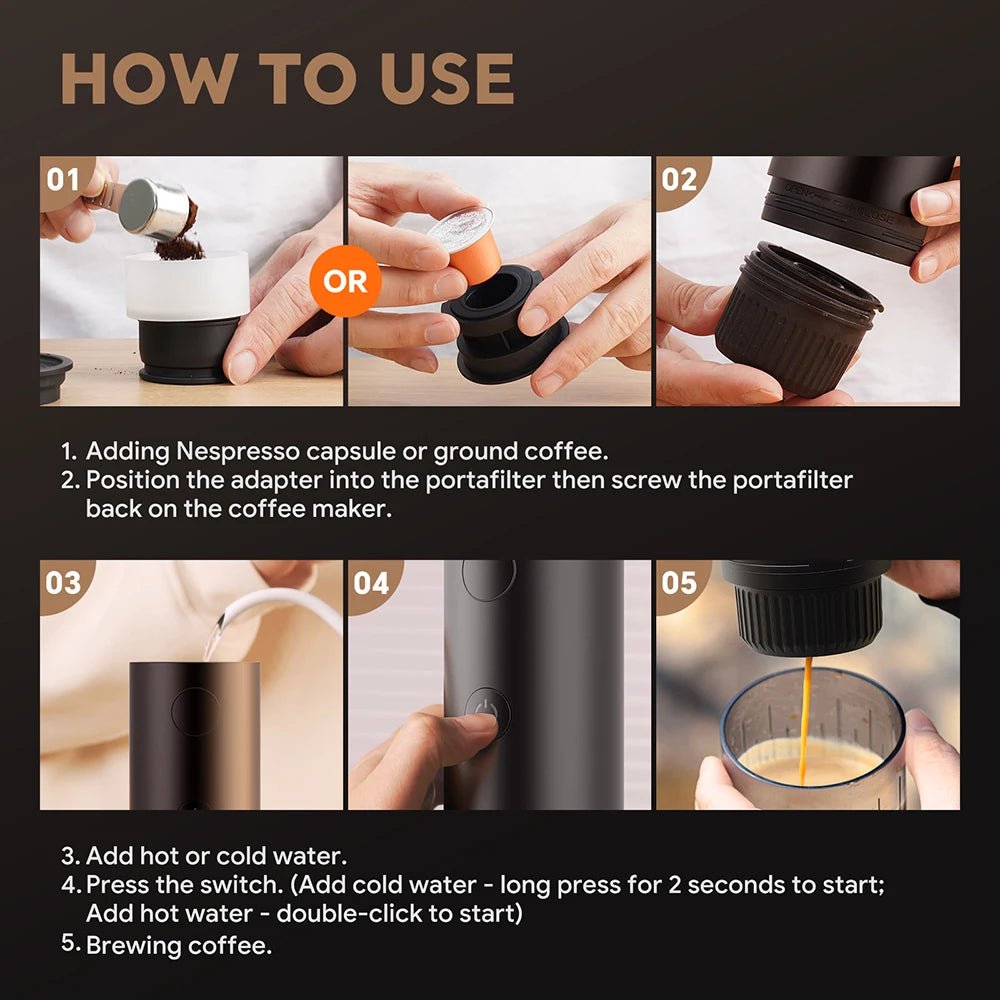 HOW TO USE

01

OR

02

1. Adding Nespresso capsule or ground coffee.
2. Position the adapter into the portafilter then screw the portafilter back on the coffee maker.

03

04

05

3. Add hot or cold water.
4. Press the switch. (Add cold water - long press for 2 seconds to start; Add hot water - double-click to start)
5. Brewing coffee.